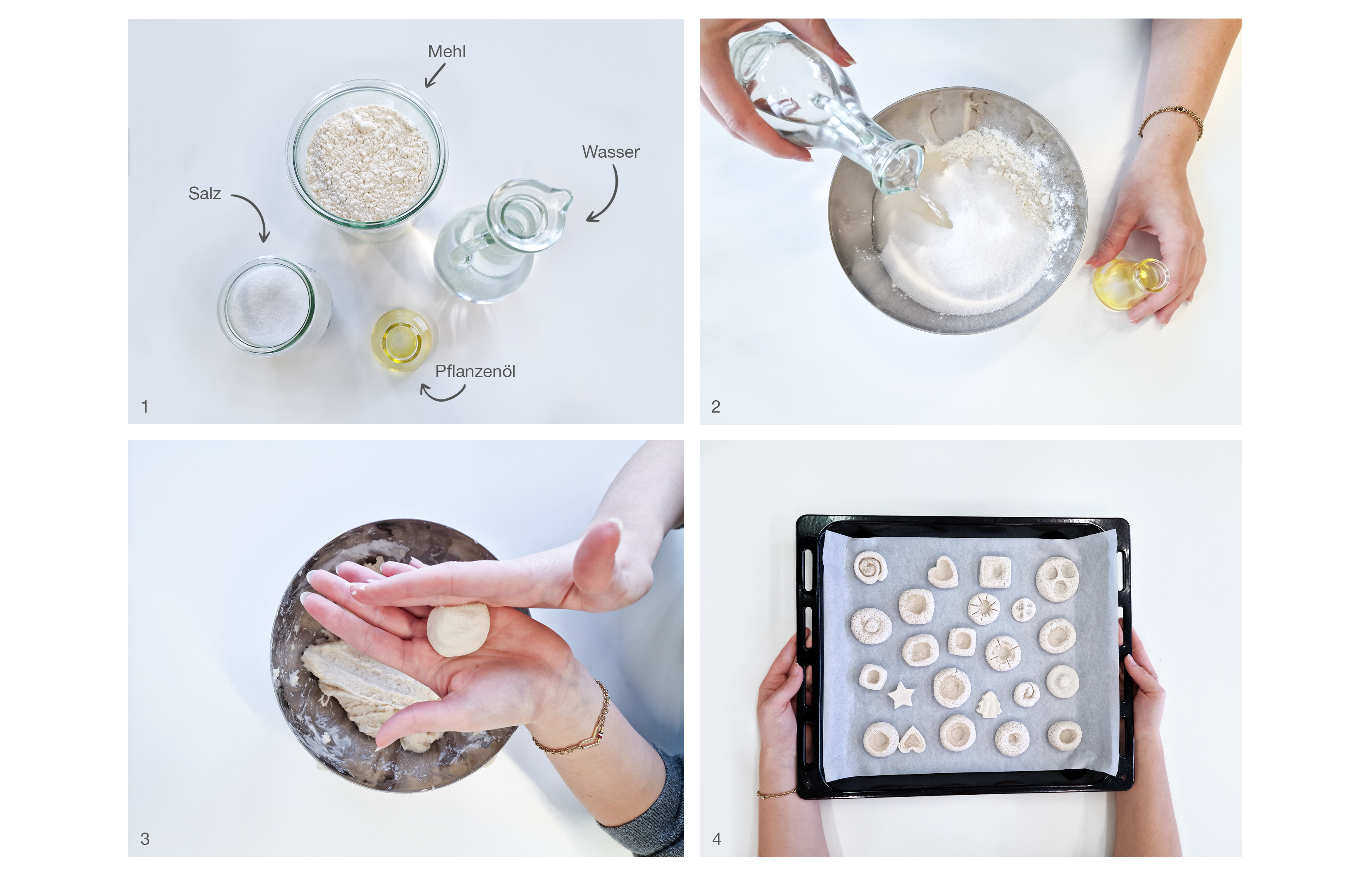 Mehl

Wasser

Salz

Pflanzenöl

1

2

3

4